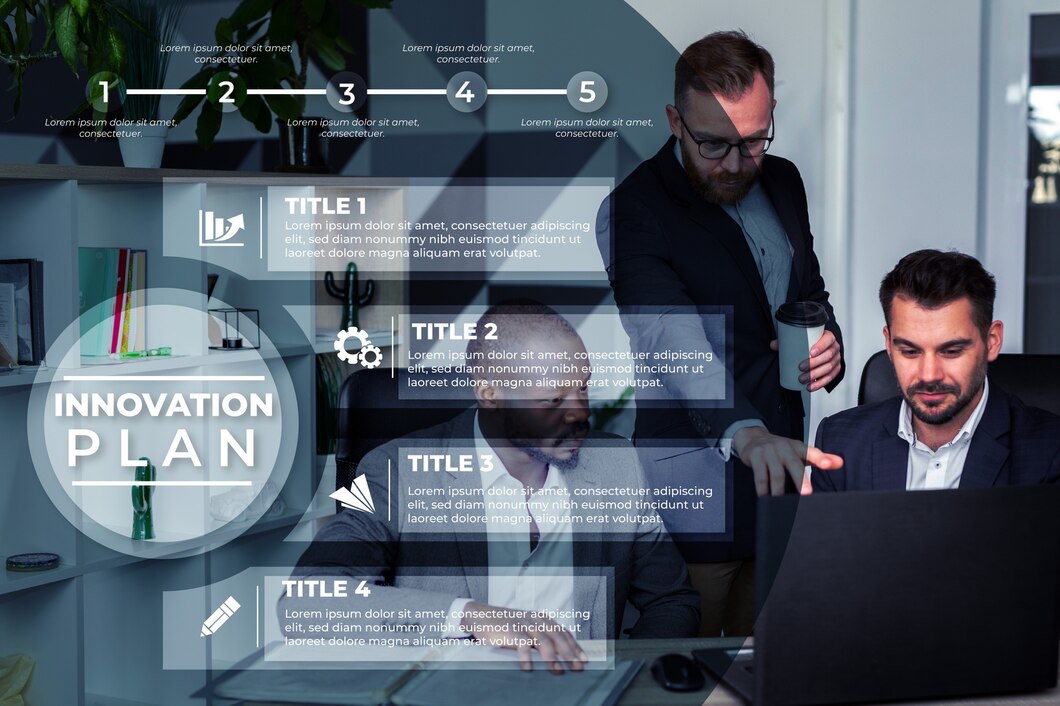 Lorem ipsum dolor sit amet, consectetuer.

Lorem ipsum dolor sit amet, consectetuer.

1 2 3 4 5

Lorem ipsum dolor sit amet, consectetuer.

Lorem ipsum dolor sit amet, consectetuer.

Lorem ipsum dolor sit amet, consectetuer.

INNOVATION PLAN

TITLE 1
Lorem ipsum dolor sit amet, consectetuer adipiscing elit, sed diam nonummy nibh euismod tincidunt ut laoreet dolore magna aliquam erat volutpat.

TITLE 2
Lorem ipsum dolor sit amet, consectetuer adipiscing elit, sed diam nonummy nibh euismod tincidunt ut laoreet dolore magna aliquam erat volutpat.

TITLE 3
Lorem ipsum dolor sit amet, consectetuer adipiscing elit, sed diam nonummy nibh euismod tincidunt ut laoreet dolore magna aliquam erat volutpat.

TITLE 4
Lorem ipsum dolor sit amet, consectetuer adipiscing elit, sed diam nonummy nibh euismod tincidunt ut laoreet dolore magna aliquam erat volutpat.