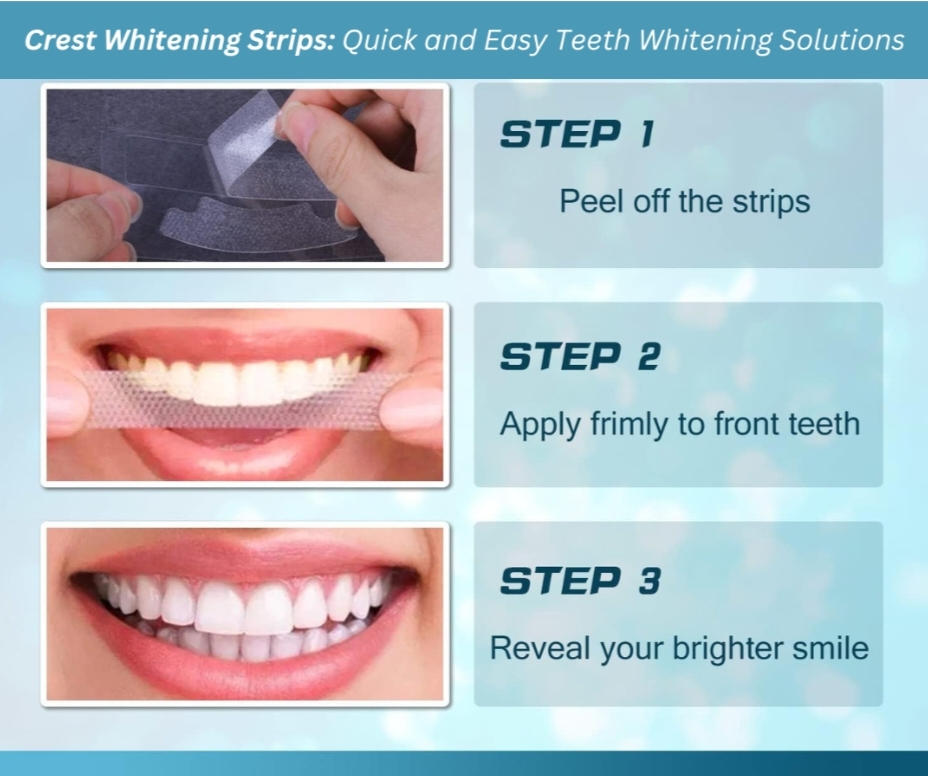 Crest Whitening Strips: Quick and Easy Teeth Whitening Solutions

STEP 1

Peel off the strips

STEP 2

Apply frimly to front teeth

STEP 3

Reveal your brighter smile